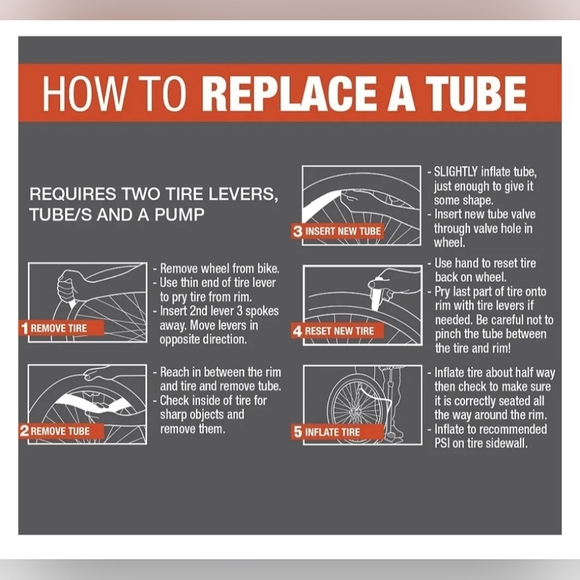 HOW TO REPLACE A TUBE

REQUIRES TWO TIRE LEVERS, TUBE/S AND A PUMP

1 REMOVE TIRE

- Remove wheel from bike.
- Use thin end of tire lever to pry tire from rim.
- Insert 2nd lever 3 spokes away. Move levers in opposite direction.

2 REMOVE TUBE

- Reach in between the rim and tire and remove tube.
- Check inside of tire for sharp objects and remove them.

3 INSERT NEW TUBE

- SLIGHTLY inflate tube, just enough to give it some shape.
- Insert new tube valve through valve hole in wheel.

4 RESET NEW TIRE

- Use hand to reset tire back on wheel.
- Pry last part of tire onto rim with tire levers if needed. Be careful not to pinch the tube between the tire and rim!

5 INFLATE TIRE

- Inflate tire about half way then check to make sure it is correctly seated all the way around the rim.
- Inflate to recommended PSI on tire sidewall.